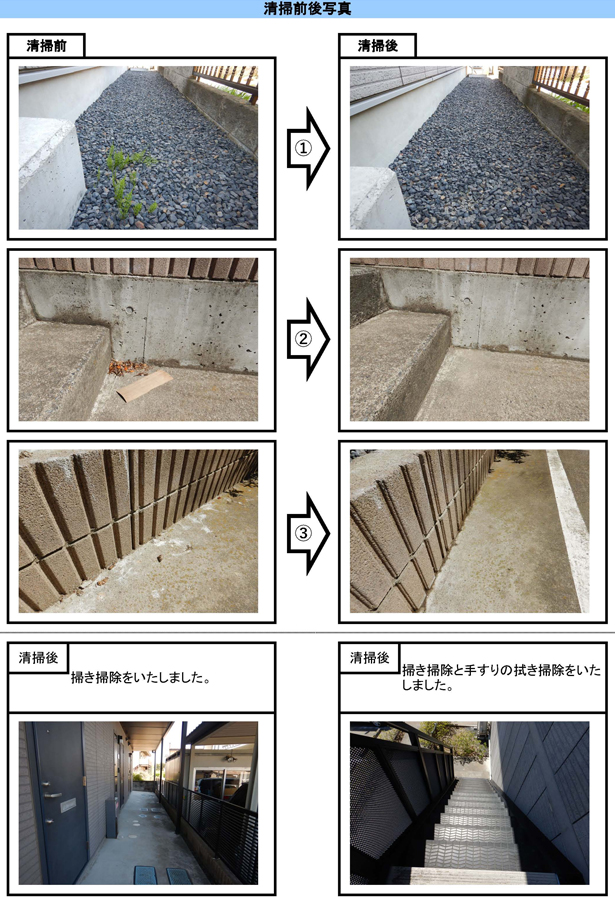 清掃前後写真

清掃前

①

清掃後

②

③

清掃後

掃き掃除をいたしました。

清掃後

掃き掃除と手すりの拭き掃除をいたしました。