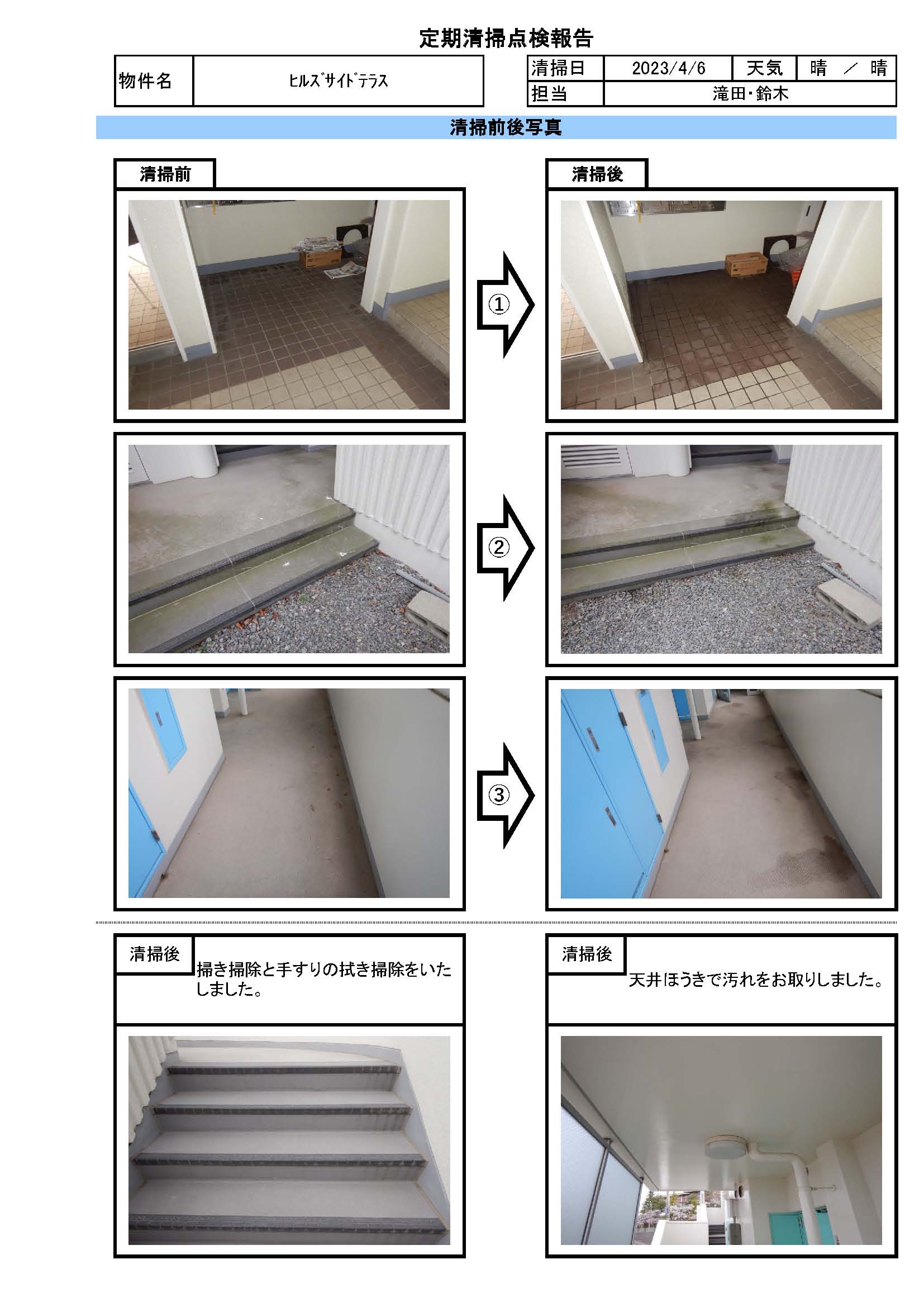 定期清掃点検報告

| 物件名 | ﾋﾙｽﾞｻｲﾄﾞﾃﾗｽ |
|---|---|

| 清掃日 | 2023/4/6 | 天気 | 晴 ／ 晴 |
|---|---|---|---|
| 担当 | 滝田・鈴木 | | |

清掃前後写真

清掃前

清掃後

①

②

③

清掃後

掃き掃除と手すりの拭き掃除をいたしました。

清掃後

天井ほうきで汚れをお取りしました。